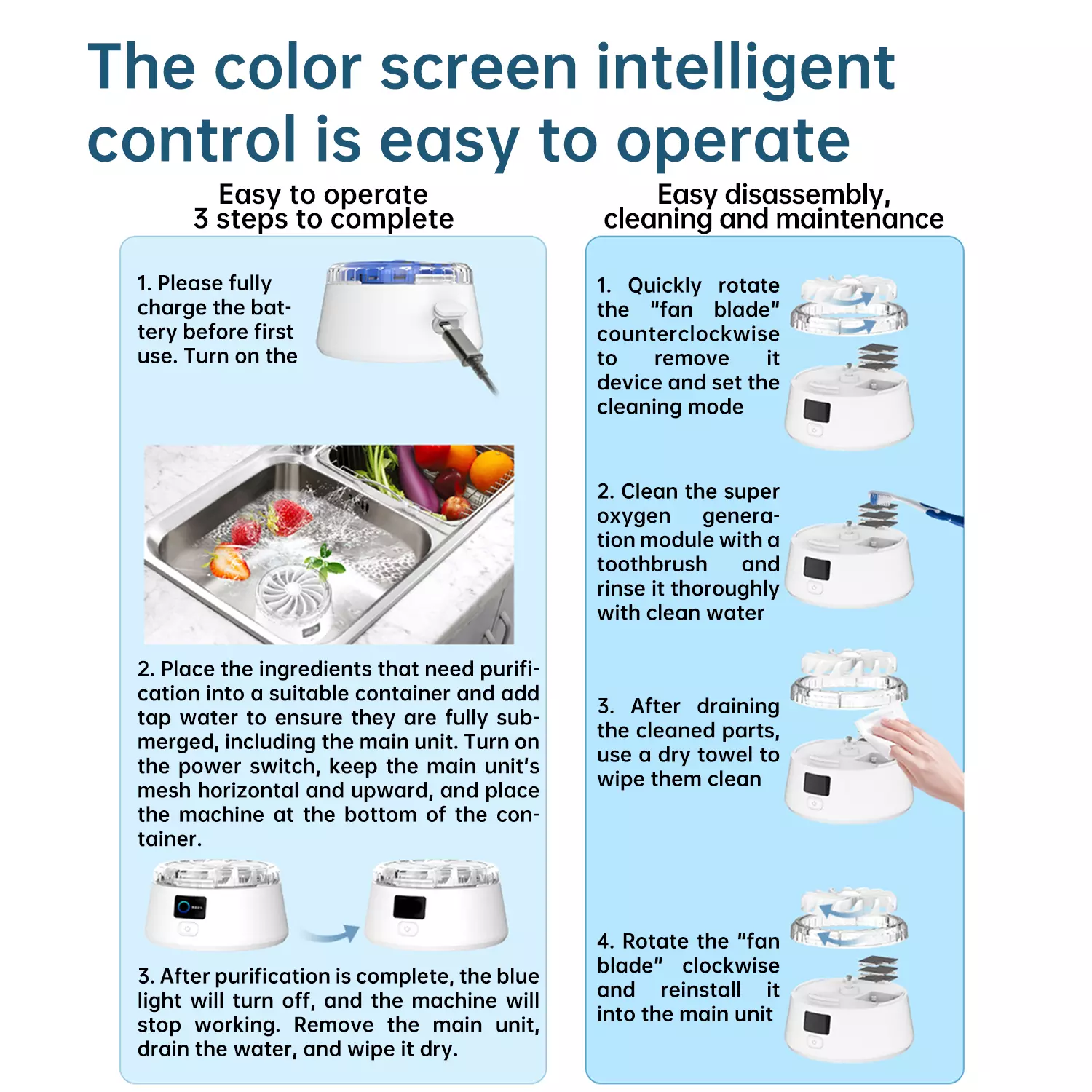 The color screen intelligent control is easy to operate

Easy to operate
3 steps to complete

1. Please fully charge the battery before first use. Turn on the

2. Place the ingredients that need purification into a suitable container and add tap water to ensure they are fully submerged, including the main unit. Turn on the power switch, keep the main unit's mesh horizontal and upward, and place the machine at the bottom of the container.

3. After purification is complete, the blue light will turn off, and the machine will stop working. Remove the main unit, drain the water, and wipe it dry.

Easy disassembly,
cleaning and maintenance

1. Quickly rotate the "fan blade" counterclockwise to remove it device and set the cleaning mode

2. Clean the super oxygen generation module with a toothbrush and rinse it thoroughly with clean water

3. After draining the cleaned parts, use a dry towel to wipe them clean

4. Rotate the "fan blade" clockwise and reinstall it into the main unit